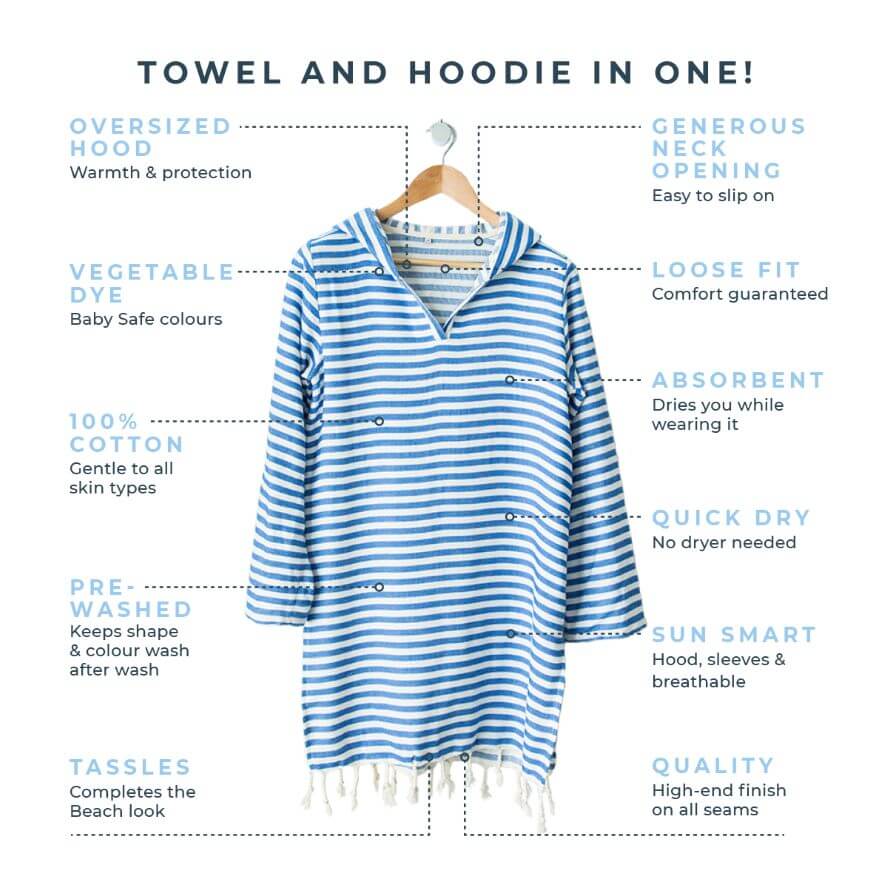 TOWEL AND HOODIE IN ONE!

OVERSIZED HOOD
Warmth & protection

VEGETABLE DYE
Baby Safe colours

100% COTTON
Gentle to all skin types

PRE-WASHED
Keeps shape & colour wash after wash

TASSLES
Completes the Beach look

GENEROUS NECK OPENING
Easy to slip on

LOOSE FIT
Comfort guaranteed

ABSORBENT
Dries you while wearing it

QUICK DRY
No dryer needed

SUN SMART
Hood, sleeves & breathable

QUALITY
High-end finish on all seams