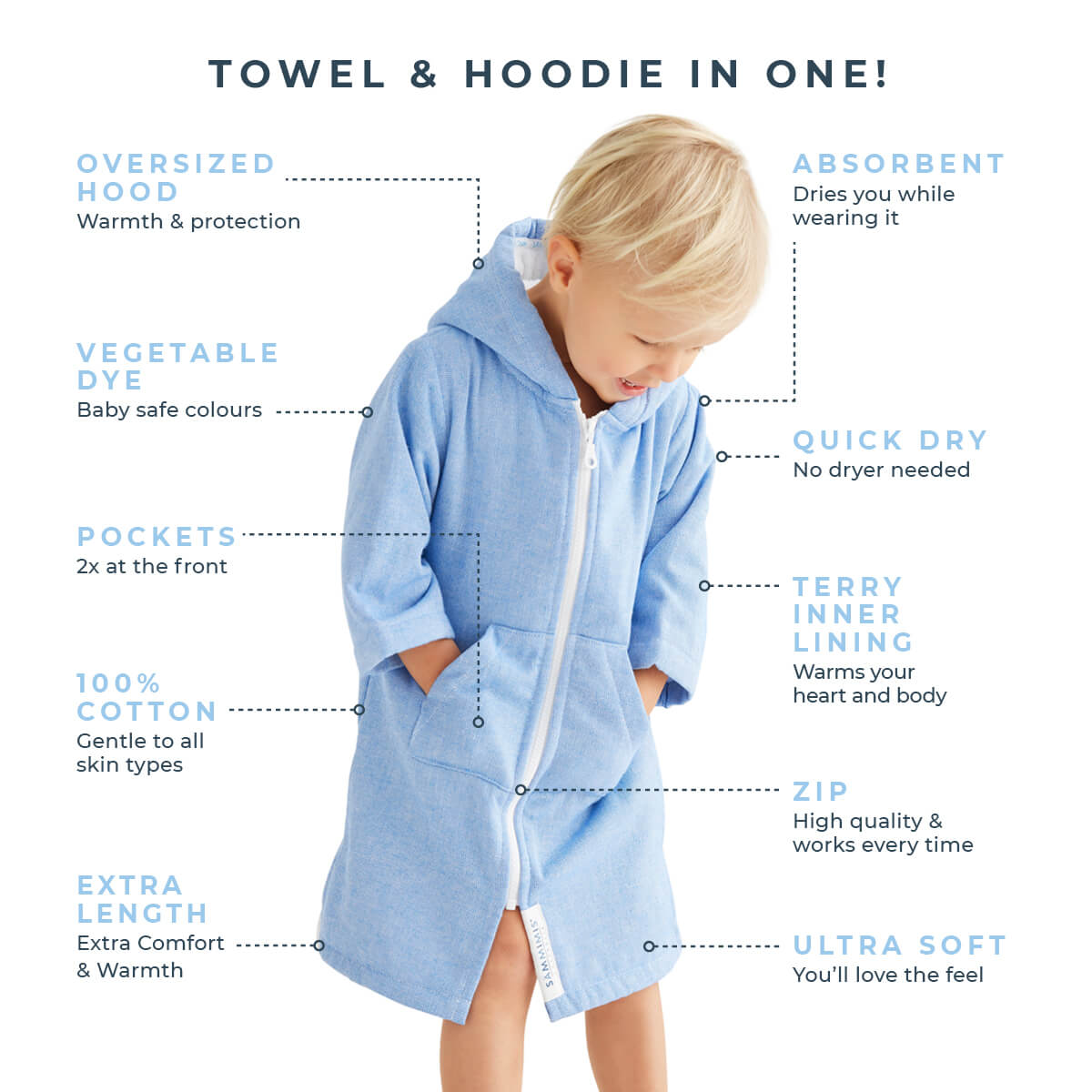 TOWEL & HOODIE IN ONE!

OVERSIZED HOOD
Warmth & protection

VEGETABLE DYE
Baby safe colours

POCKETS
2x at the front

100% COTTON
Gentle to all skin types

EXTRA LENGTH
Extra Comfort & Warmth

ABSORBENT
Dries you while wearing it

QUICK DRY
No dryer needed

TERRY INNER LINING
Warms your heart and body

ZIP
High quality & works every time

ULTRA SOFT
You'll love the feel

SAMMIMIS